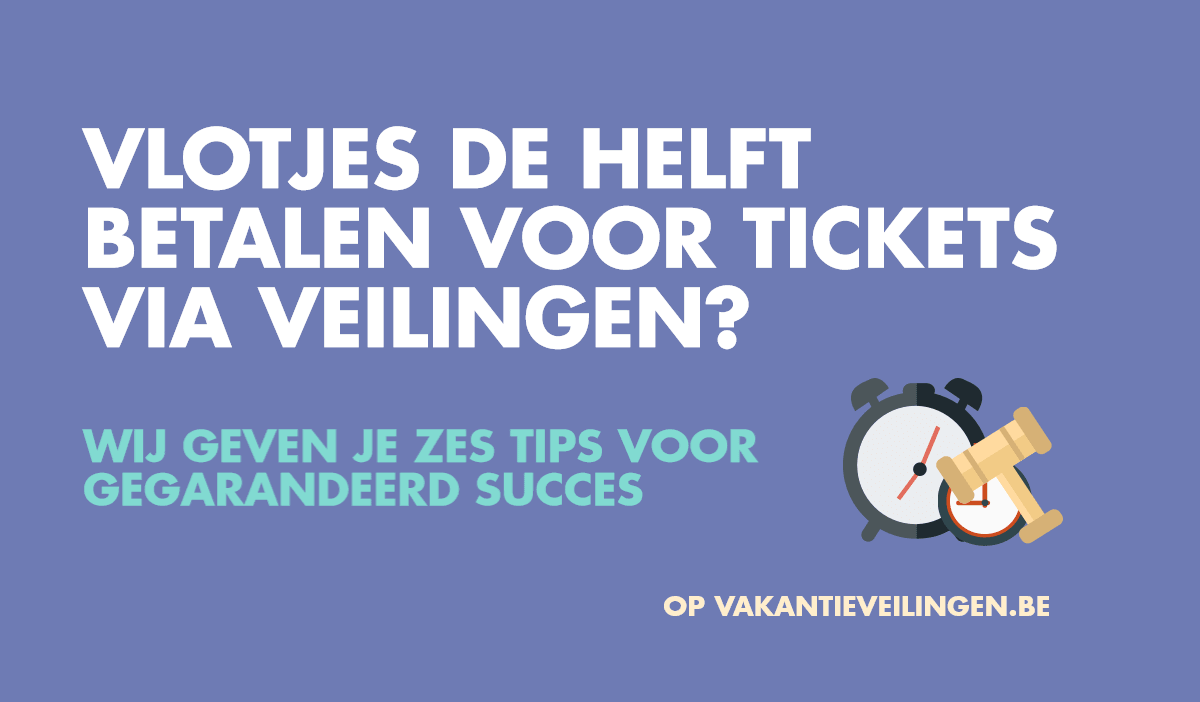 VLOTJES DE HELFT BETALEN VOOR TICKETS VIA VEILINGEN?

WIJ GEVEN JE ZES TIPS VOOR GEGARANDEERD SUCCES

OP VAKANTIEVEILINGEN.BE